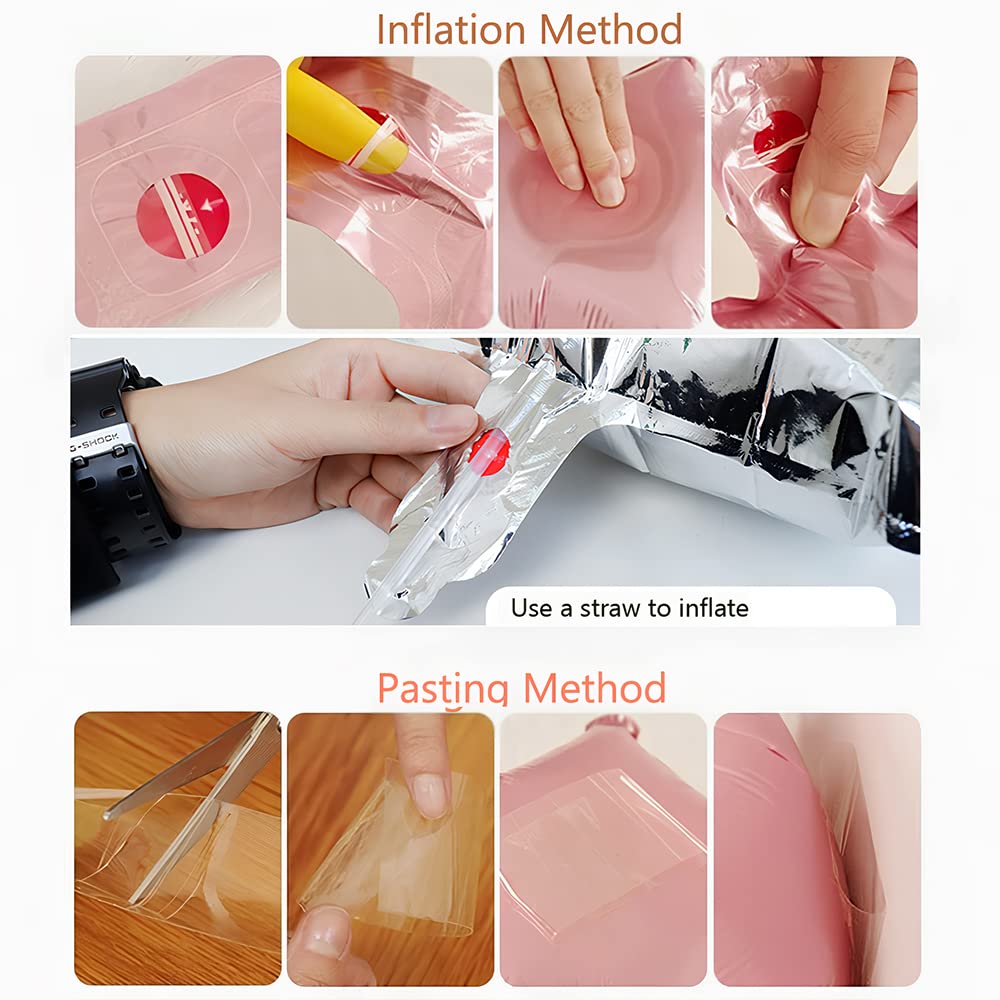 Inflation Method

G-SHOCK

Use a straw to inflate

Pasting Method