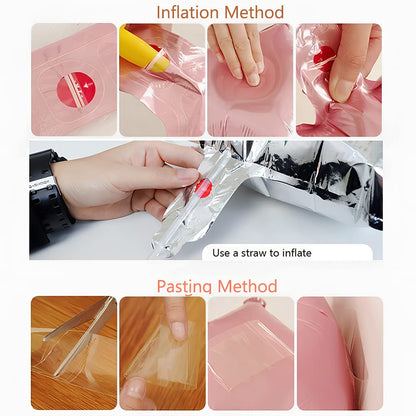 Inflation Method

Use a straw to inflate

Pasting Method