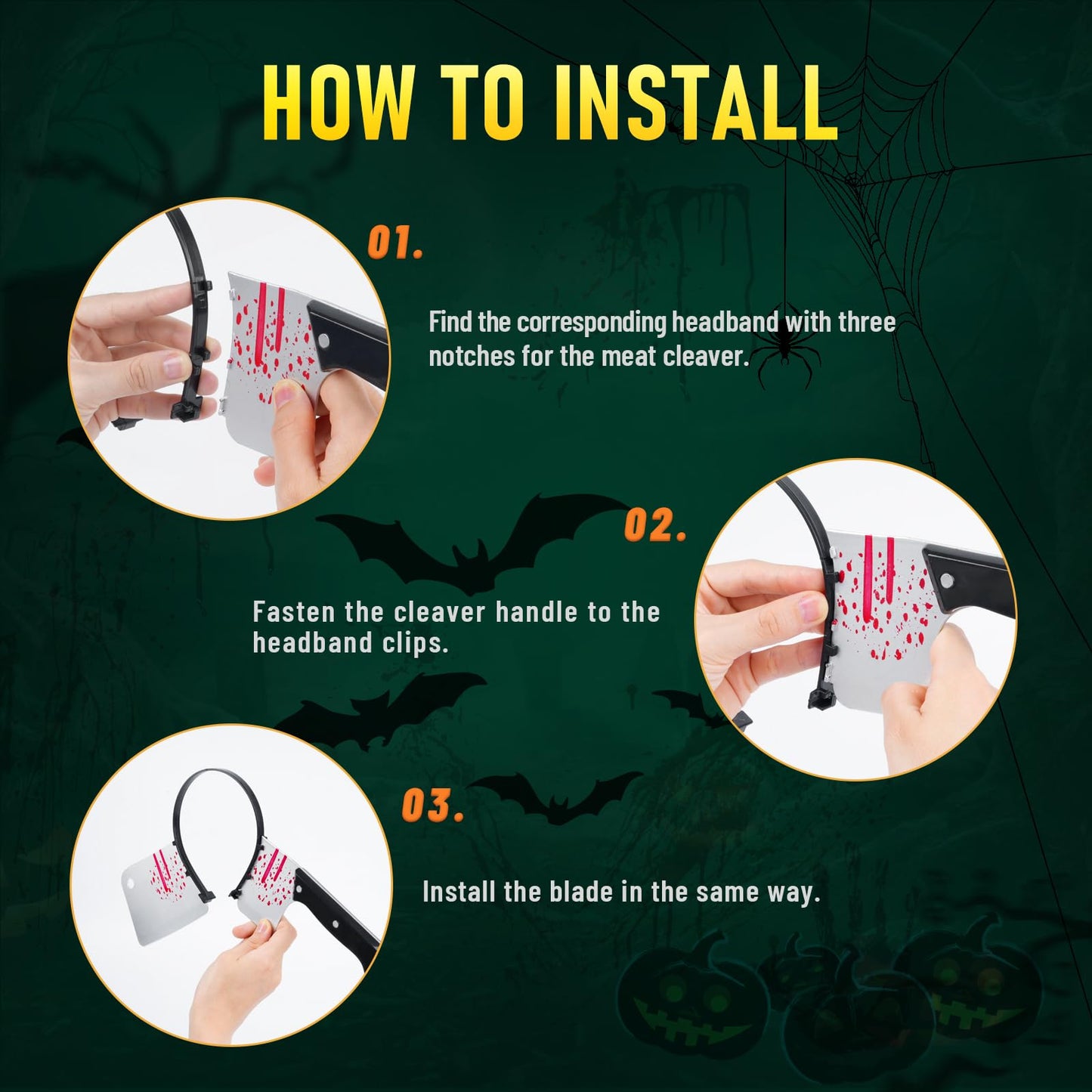 HOW TO INSTALL

01.

Find the corresponding headband with three notches for the meat cleaver.

02.

Fasten the cleaver handle to the headband clips.

03.

Install the blade in the same way.