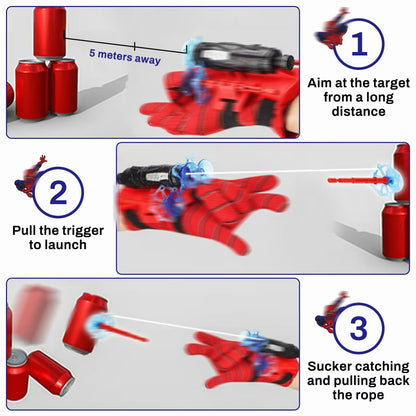 5 meters away

1

Aim at the target from a long distance

2

Pull the trigger to launch

3

Sucker catching and pulling back the rope