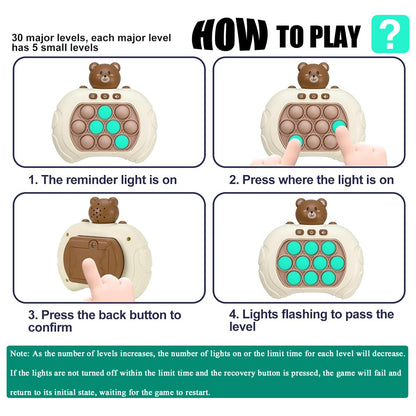 30 major levels, each major level has 5 small levels

HOW TO PLAY ?

1. The reminder light is on

2. Press where the light is on

3. Press the back button to confirm

4. Lights flashing to pass the level

Note: As the number of levels increases, the number of lights on or the limit time for each level will decrease. If the lights are not turned off within the limit time and the recovery button is pressed, the game will fail and return to its initial state, waiting for the game to restart.