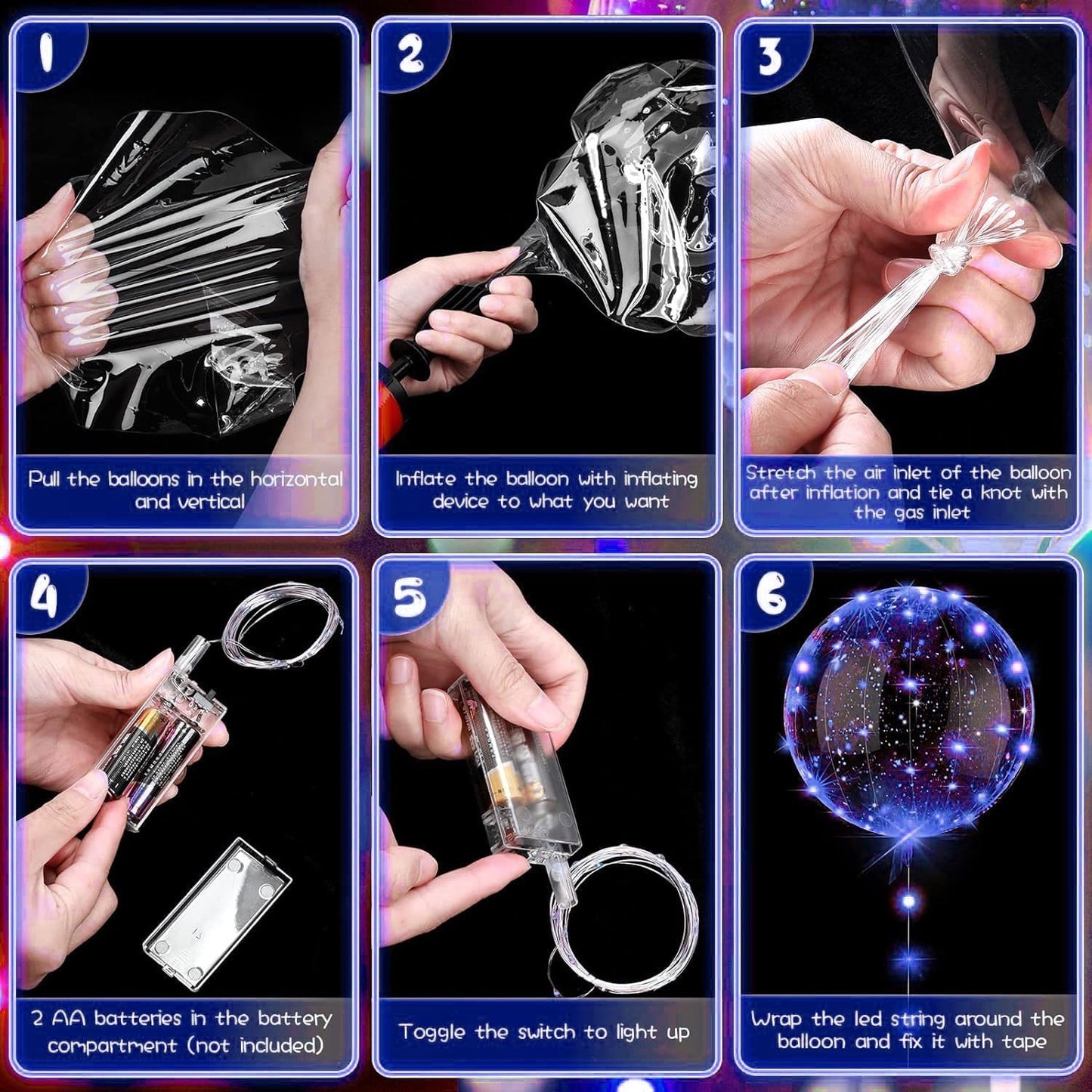 1

Pull the balloons in the horizontal and vertical

2

Inflate the balloon with inflating device to what you want

3

Stretch the air inlet of the balloon after inflation and tie a knot with the gas inlet

4

2 AA batteries in the battery compartment (not included)

5

Toggle the switch to light up

6

Wrap the led string around the balloon and fix it with tape